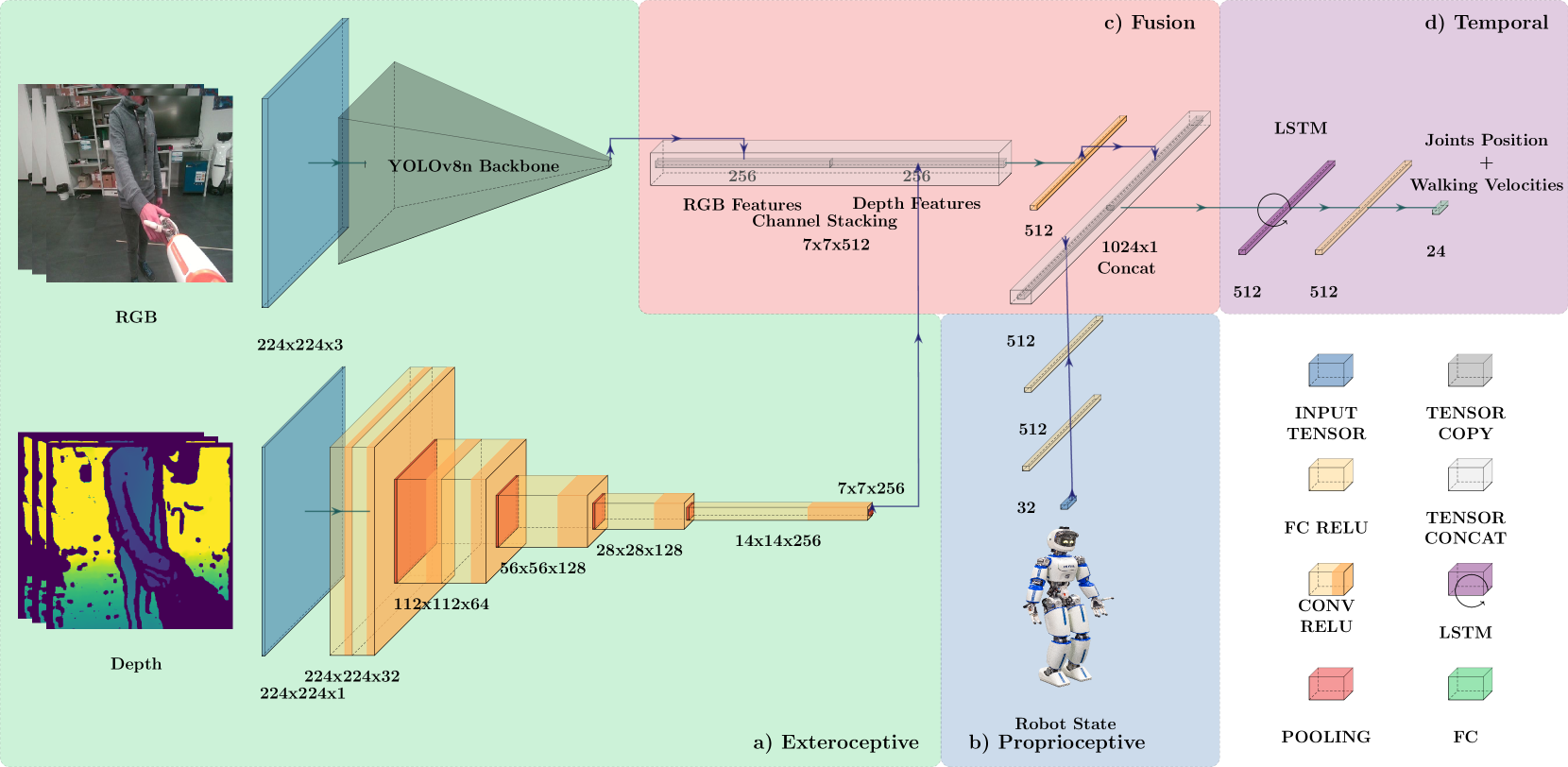 c) Fusion

d) Temporal

YOLOv8n Backbone

256

256

RGB Features

Depth Features

Channel Stacking

7x7x512

512

1024x1

Concat

LSTM

Joints Position
+
Walking Velocities

24

512

512

RGB

224x224x3

512

512

32

7x7x256

14x14x256

28x28x128

56x56x128

112x112x64

224x224x32

224x224x1

Depth

Robot State

a) Exteroceptive

b) Proprioceptive

INPUT TENSOR

TENSOR COPY

FC RELU

TENSOR CONCAT

CONV RELU

LSTM

POOLING

FC